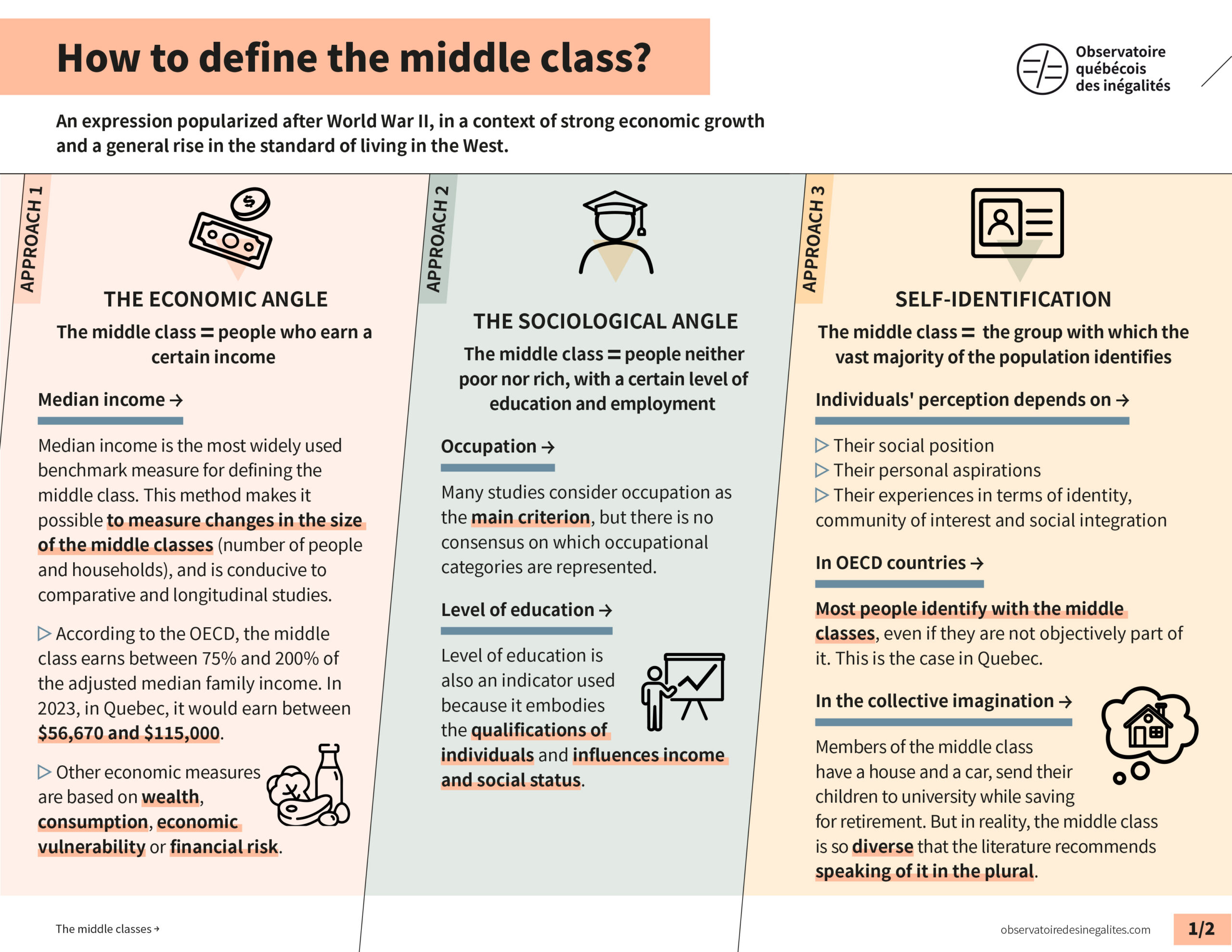 How to define the middle class?

Observatoire québécois des inégalités

An expression popularized after World War II, in a context of strong economic growth and a general rise in the standard of living in the West.

APPROACH 1

THE ECONOMIC ANGLE

The middle class = people who earn a certain income

Median income →

Median income is the most widely used benchmark measure for defining the middle class. This method makes it possible to measure changes in the size of the middle classes (number of people and households), and is conducive to comparative and longitudinal studies.

▷ According to the OECD, the middle class earns between 75% and 200% of the adjusted median family income. In 2023, in Quebec, it would earn between $56,670 and $115,000.

▷ Other economic measures are based on wealth, consumption, economic vulnerability or financial risk.

APPROACH 2

THE SOCIOLOGICAL ANGLE

The middle class = people neither poor nor rich, with a certain level of education and employment

Occupation →

Many studies consider occupation as the main criterion, but there is no consensus on which occupational categories are represented.

Level of education →

Level of education is also an indicator used because it embodies the qualifications of individuals and influences income and social status.

APPROACH 3

SELF-IDENTIFICATION

The middle class = the group with which the vast majority of the population identifies

Individuals' perception depends on →

▷ Their social position
▷ Their personal aspirations
▷ Their experiences in terms of identity, community of interest and social integration

In OECD countries →

Most people identify with the middle classes, even if they are not objectively part of it. This is the case in Quebec.

In the collective imagination →

Members of the middle class have a house and a car, send their children to university while saving for retirement. But in reality, the middle class is so diverse that the literature recommends speaking of it in the plural.

The middle classes →

observatoiredesinegalites.com

1/2